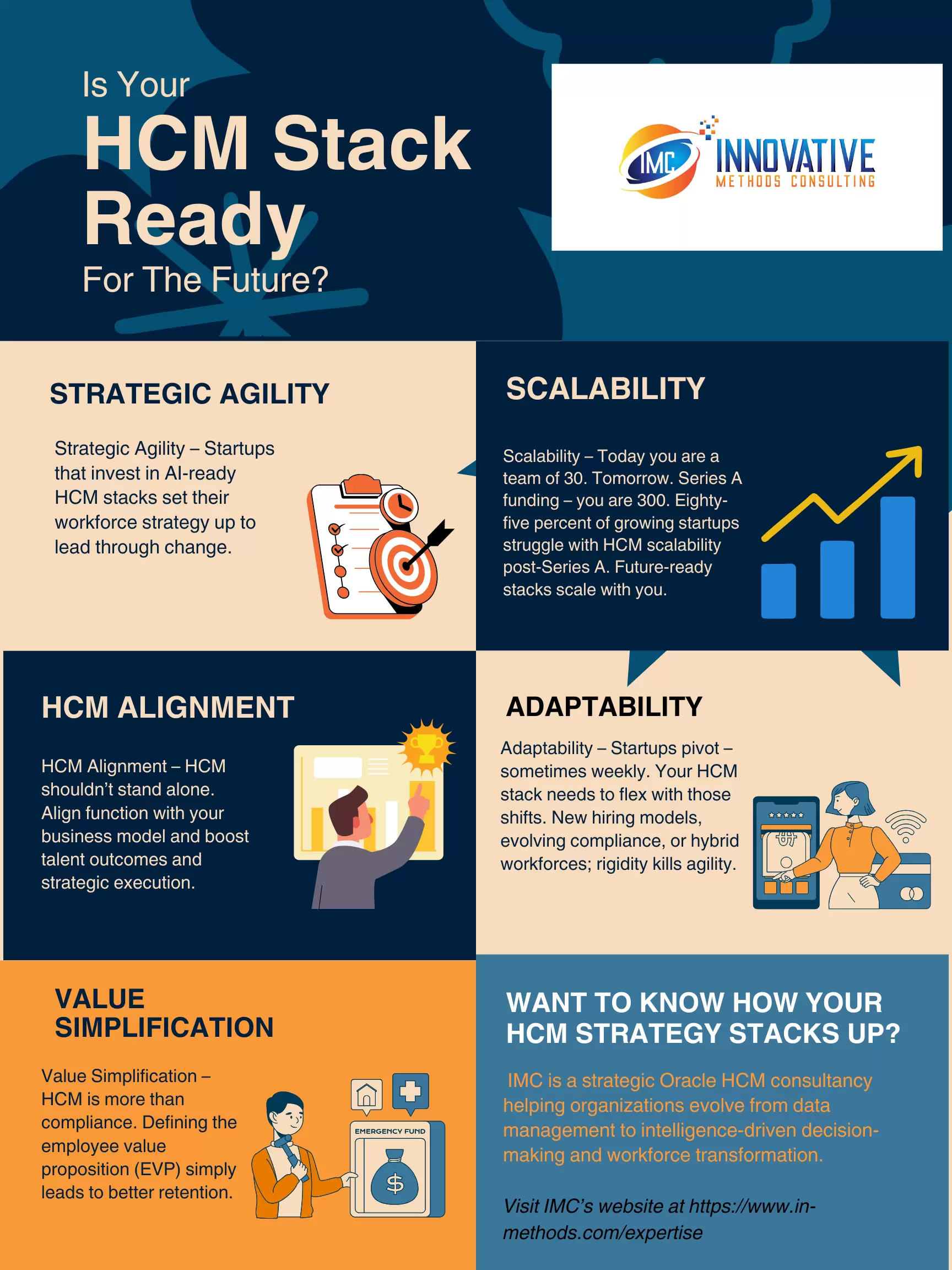 Is Your
HCM Stack Ready
For The Future?

IMC INNOVATIVE METHODS CONSULTING

STRATEGIC AGILITY

Strategic Agility – Startups that invest in AI-ready HCM stacks set their workforce strategy up to lead through change.

SCALABILITY

Scalability – Today you are a team of 30. Tomorrow. Series A funding – you are 300. Eighty-five percent of growing startups struggle with HCM scalability post-Series A. Future-ready stacks scale with you.

HCM ALIGNMENT

HCM Alignment – HCM shouldn't stand alone. Align function with your business model and boost talent outcomes and strategic execution.

ADAPTABILITY

Adaptability – Startups pivot – sometimes weekly. Your HCM stack needs to flex with those shifts. New hiring models, evolving compliance, or hybrid workforces; rigidity kills agility.

VALUE SIMPLIFICATION

Value Simplification – HCM is more than compliance. Defining the employee value proposition (EVP) simply leads to better retention.

EMERGENCY FUND

$

WANT TO KNOW HOW YOUR HCM STRATEGY STACKS UP?

IMC is a strategic Oracle HCM consultancy helping organizations evolve from data management to intelligence-driven decision-making and workforce transformation.

Visit IMC's website at https://www.in-methods.com/expertise